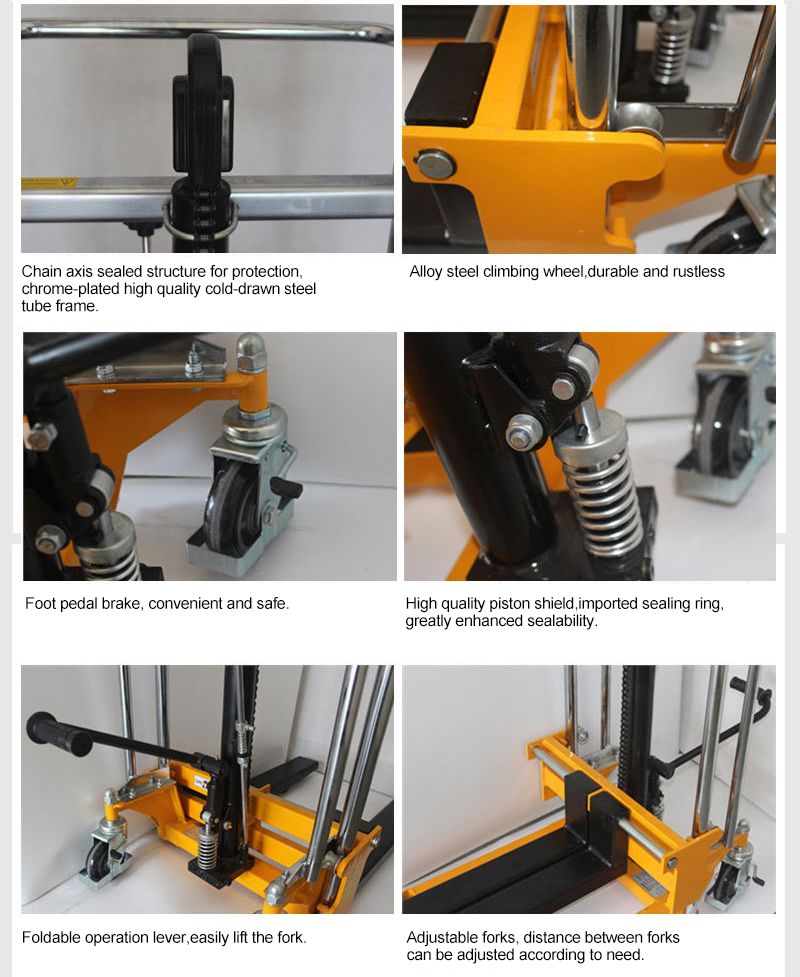 Chain axis sealed structure for protection, chrome-plated high quality cold-drawn steel tube frame.

Alloy steel climbing wheel,durable and rustless

Foot pedal brake, convenient and safe.

High quality piston shield,imported sealing ring, greatly enhanced sealability.

Foldable operation lever,easily lift the fork.

Adjustable forks, distance between forks can be adjusted according to need.